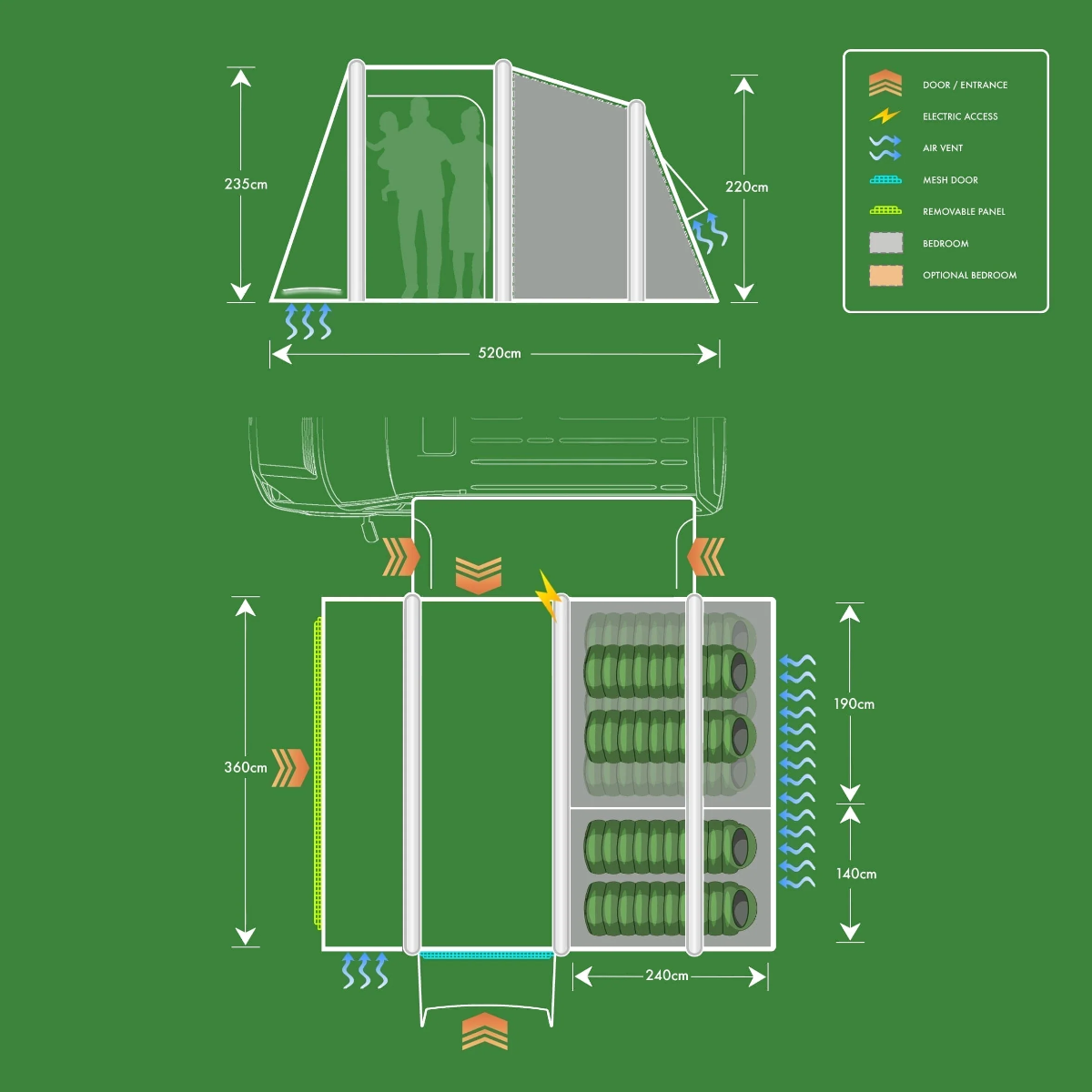 235cm

220cm

520cm

DOOR / ENTRANCE
ELECTRIC ACCESS
AIR VENT
MESH DOOR
REMOVABLE PANEL
BEDROOM
OPTIONAL BEDROOM

360cm

190cm

140cm

240cm